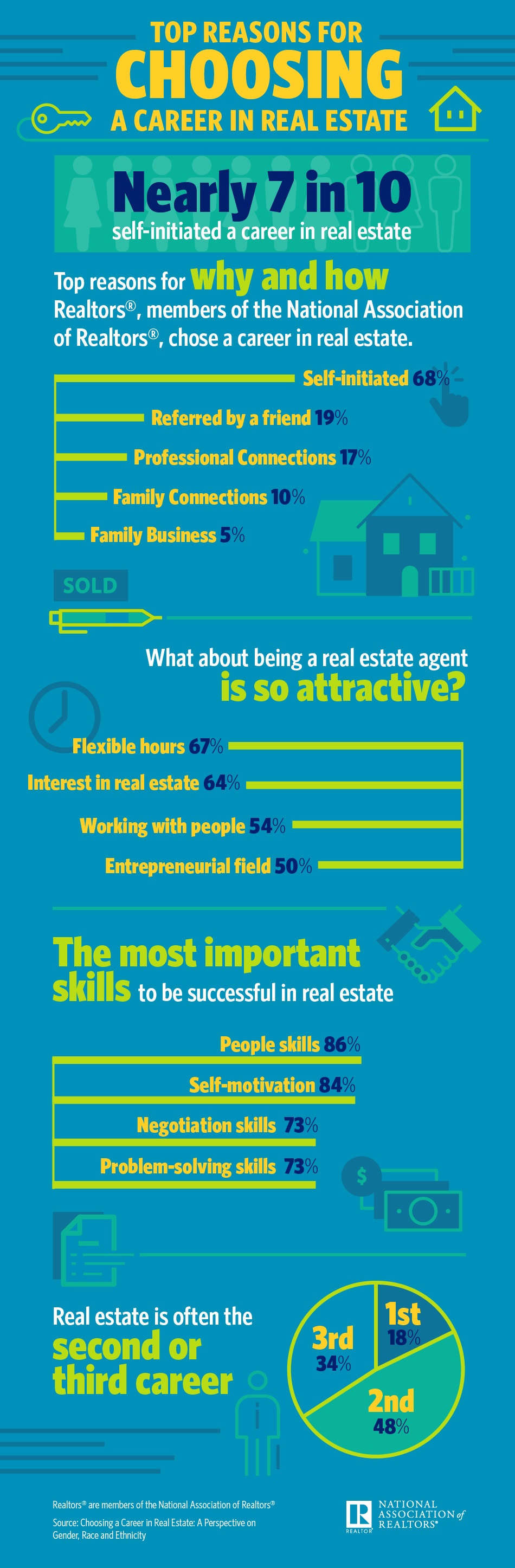 TOP REASONS FOR
CHOOSING
A CAREER IN REAL ESTATE

Nearly 7 in 10
self-initiated a career in real estate

Top reasons for why and how Realtors®, members of the National Association of Realtors®, chose a career in real estate.

Self-initiated 68%
Referred by a friend 19%
Professional Connections 17%
Family Connections 10%
Family Business 5%

SOLD

What about being a real estate agent is so attractive?

Flexible hours 67%
Interest in real estate 64%
Working with people 54%
Entrepreneurial field 50%

The most important skills to be successful in real estate

People skills 86%
Self-motivation 84%
Negotiation skills 73%
Problem-solving skills 73%

$

Real estate is often the second or third career

1st 18%
2nd 48%
3rd 34%

Realtors® are members of the National Association of Realtors®
Source: Choosing a Career in Real Estate: A Perspective on Gender, Race and Ethnicity

R
REALTOR
NATIONAL ASSOCIATION of REALTORS®