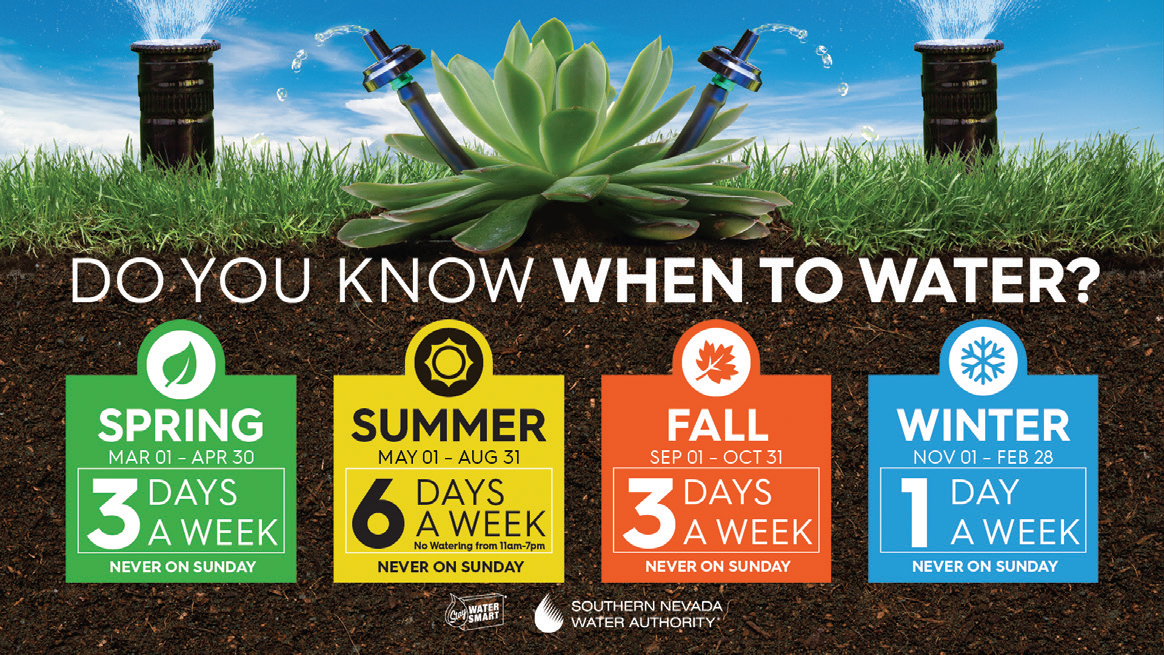 DO YOU KNOW WHEN TO WATER?

SPRING
MAR 01 – APR 30
3 DAYS A WEEK
NEVER ON SUNDAY

SUMMER
MAY 01 – AUG 31
6 DAYS A WEEK
No Watering from 11am-7pm
NEVER ON SUNDAY

FALL
SEP 01 – OCT 31
3 DAYS A WEEK
NEVER ON SUNDAY

WINTER
NOV 01 – FEB 28
1 DAY A WEEK
NEVER ON SUNDAY

Stay WATER SMART

SOUTHERN NEVADA WATER AUTHORITY