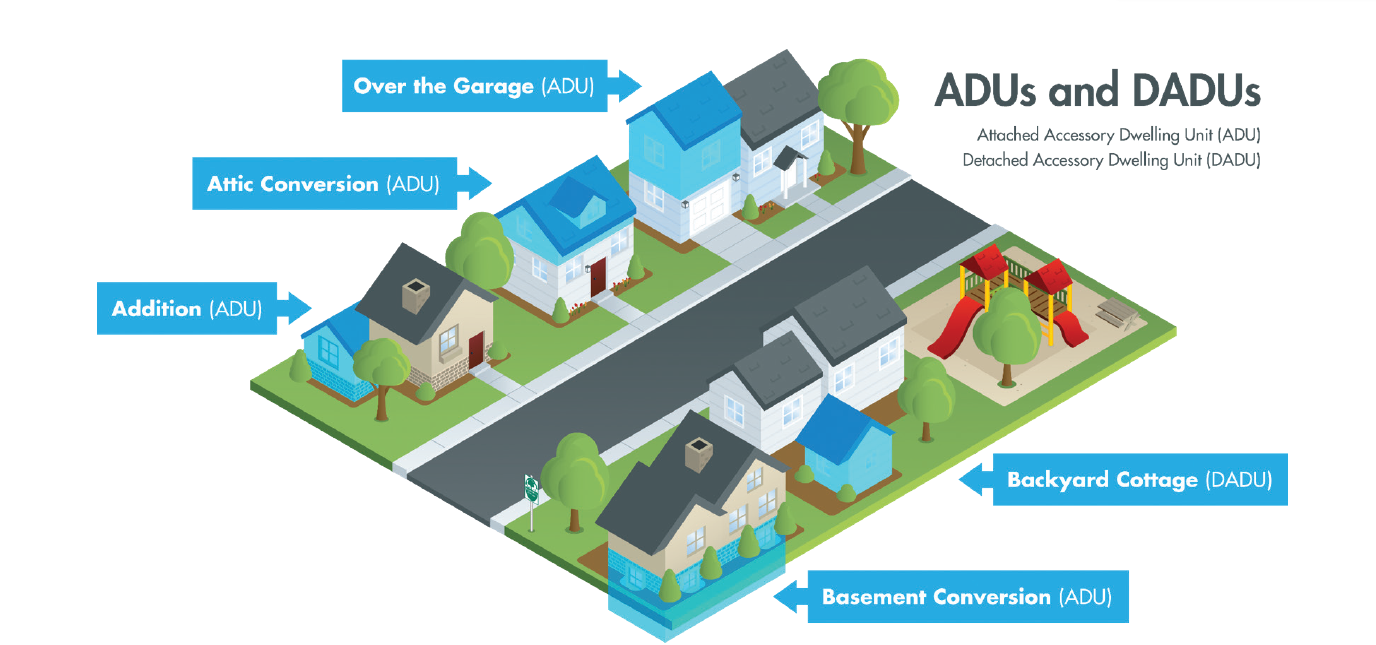 ADUs and DADUs
Attached Accessory Dwelling Unit (ADU)
Detached Accessory Dwelling Unit (DADU)

Over the Garage (ADU)

Attic Conversion (ADU)

Addition (ADU)

Backyard Cottage (DADU)

Basement Conversion (ADU)