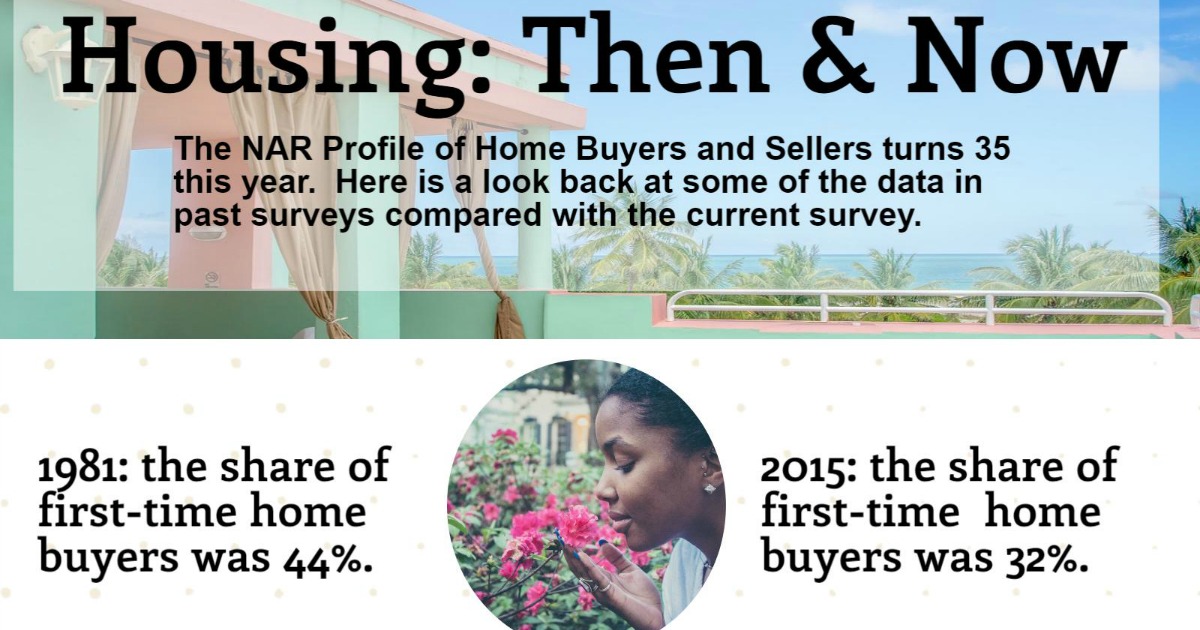 Housing: Then & Now

The NAR Profile of Home Buyers and Sellers turns 35 this year. Here is a look back at some of the data in past surveys compared with the current survey.

1981: the share of first-time home buyers was 44%.

2015: the share of first-time home buyers was 32%.