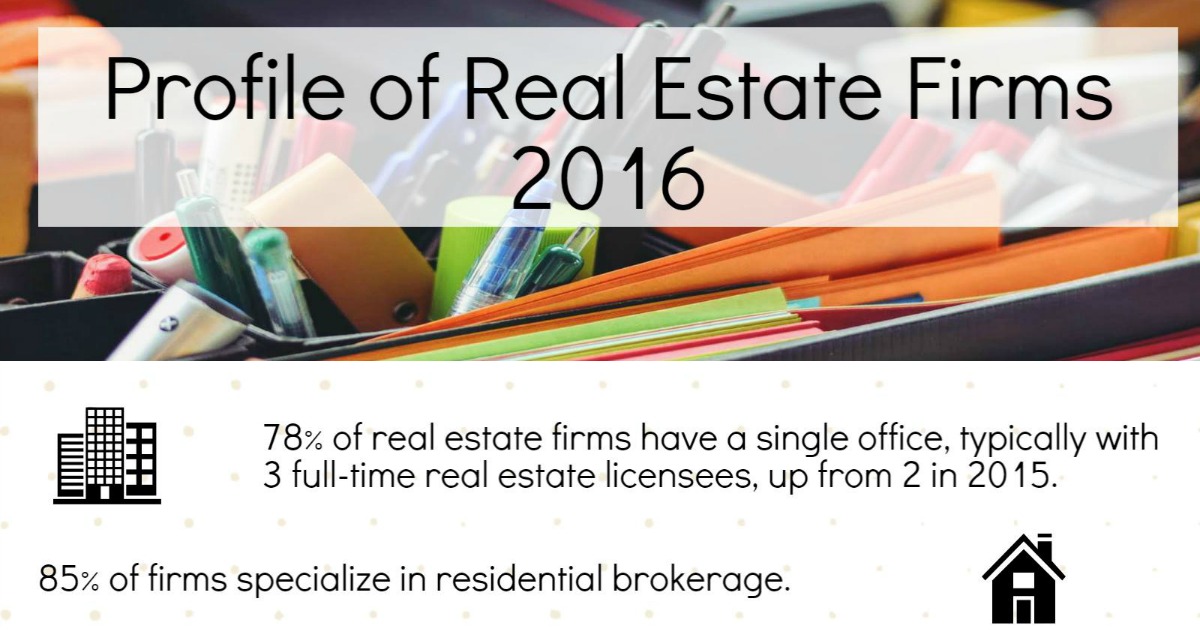 Profile of Real Estate Firms 2016

78% of real estate firms have a single office, typically with 3 full-time real estate licensees, up from 2 in 2015.

85% of firms specialize in residential brokerage.