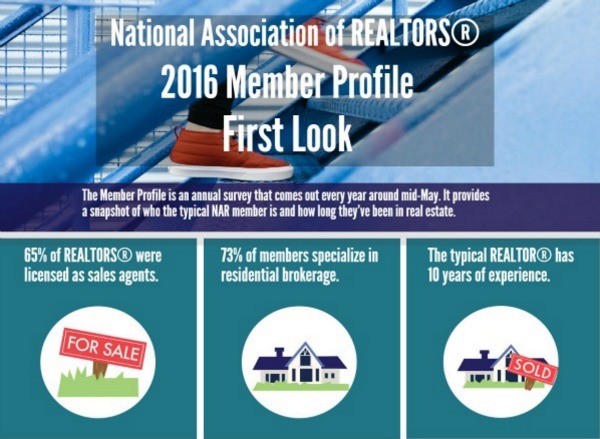 National Association of REALTORS®
2016 Member Profile
First Look

The Member Profile is an annual survey that comes out every year around mid-May. It provides a snapshot of who the typical NAR member is and how long they've been in real estate.

65% of REALTORS® were licensed as sales agents.

FOR SALE

73% of members specialize in residential brokerage.

The typical REALTOR® has 10 years of experience.

SOLD