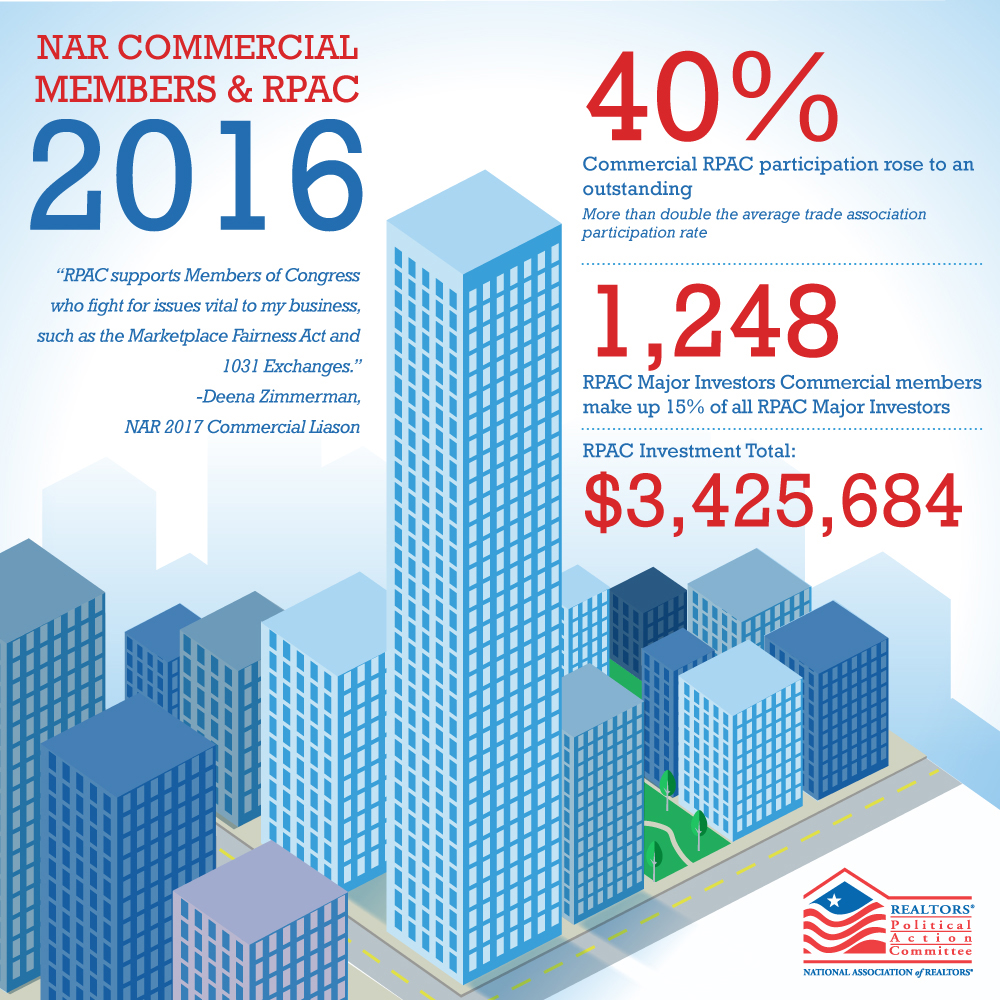 NAR COMMERCIAL MEMBERS & RPAC

2016

"RPAC supports Members of Congress who fight for issues vital to my business, such as the Marketplace Fairness Act and 1031 Exchanges."
-Deena Zimmerman, NAR 2017 Commercial Liason

40%

Commercial RPAC participation rose to an outstanding

More than double the average trade association participation rate

1,248

RPAC Major Investors Commercial members make up 15% of all RPAC Major Investors

RPAC Investment Total:

$3,425,684

REALTORS® Political Action Committee

NATIONAL ASSOCIATION of REALTORS®