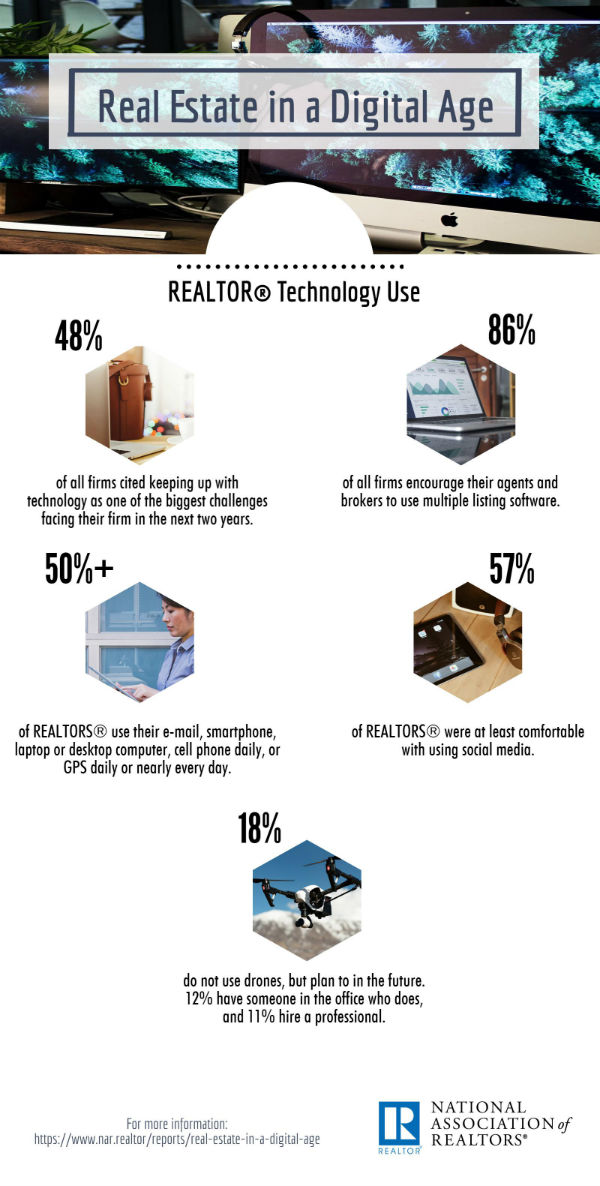 Real Estate in a Digital Age

REALTOR® Technology Use

48%

of all firms cited keeping up with technology as one of the biggest challenges facing their firm in the next two years.

86%

of all firms encourage their agents and brokers to use multiple listing software.

50%+

of REALTORS® use their e-mail, smartphone, laptop or desktop computer, cell phone daily, or GPS daily or nearly every day.

57%

of REALTORS® were at least comfortable with using social media.

18%

do not use drones, but plan to in the future. 12% have someone in the office who does, and 11% hire a professional.

For more information:
https://www.nar.realtor/reports/real-estate-in-a-digital-age

R
REALTOR®

NATIONAL ASSOCIATION of REALTORS®