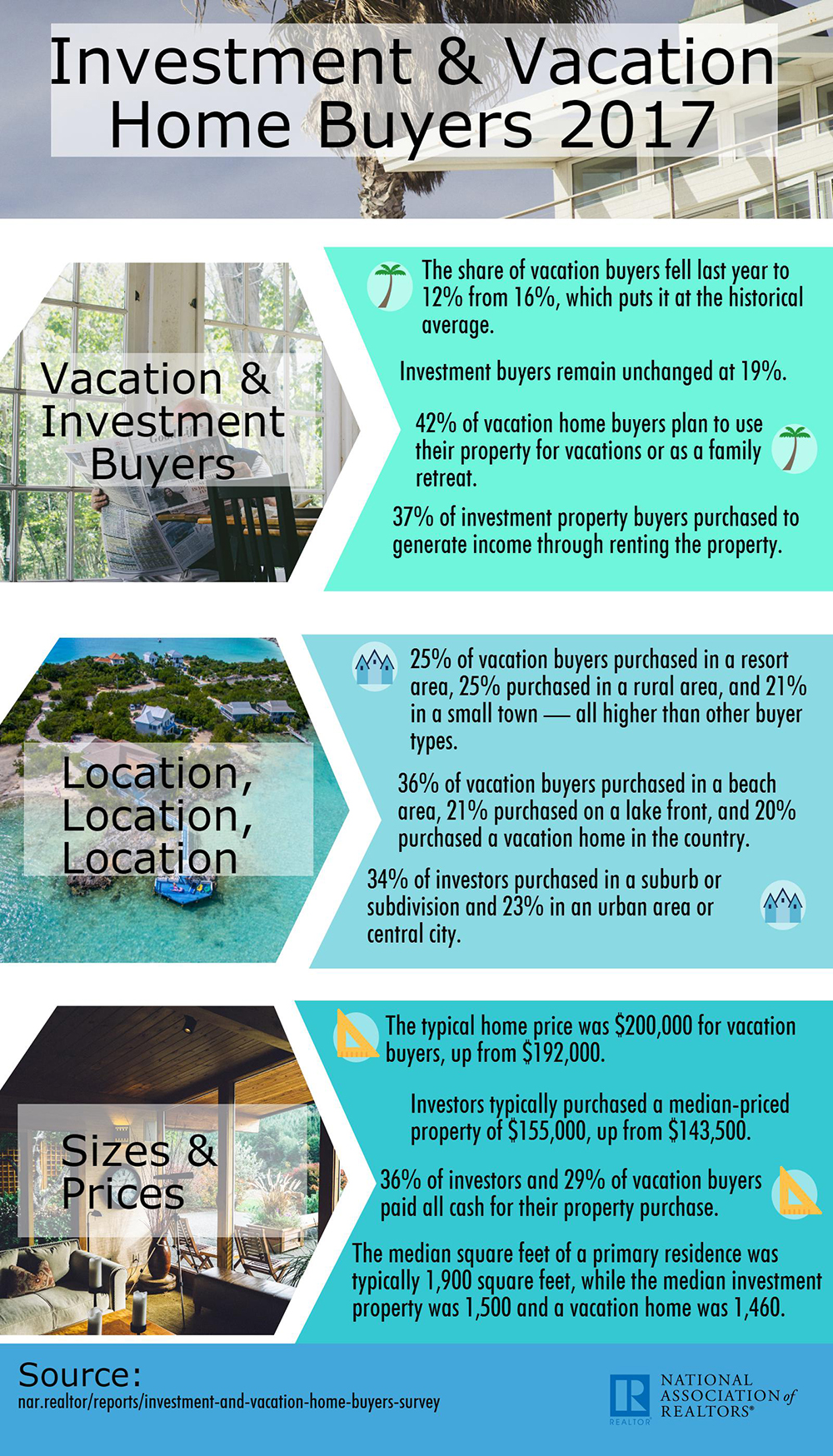 Investment & Vacation Home Buyers 2017

Vacation & Investment Buyers

The share of vacation buyers fell last year to 12% from 16%, which puts it at the historical average.

Investment buyers remain unchanged at 19%.

42% of vacation home buyers plan to use their property for vacations or as a family retreat.

37% of investment property buyers purchased to generate income through renting the property.

Location, Location, Location

25% of vacation buyers purchased in a resort area, 25% purchased in a rural area, and 21% in a small town — all higher than other buyer types.

36% of vacation buyers purchased in a beach area, 21% purchased on a lake front, and 20% purchased a vacation home in the country.

34% of investors purchased in a suburb or subdivision and 23% in an urban area or central city.

Sizes & Prices

The typical home price was \$200,000 for vacation buyers, up from \$192,000.

Investors typically purchased a median-priced property of \$155,000, up from \$143,500.

36% of investors and 29% of vacation buyers paid all cash for their property purchase.

The median square feet of a primary residence was typically 1,900 square feet, while the median investment property was 1,500 and a vacation home was 1,460.

Source:
nar.realtor/reports/investment-and-vacation-home-buyers-survey

R REALTOR
NATIONAL ASSOCIATION of REALTORS®