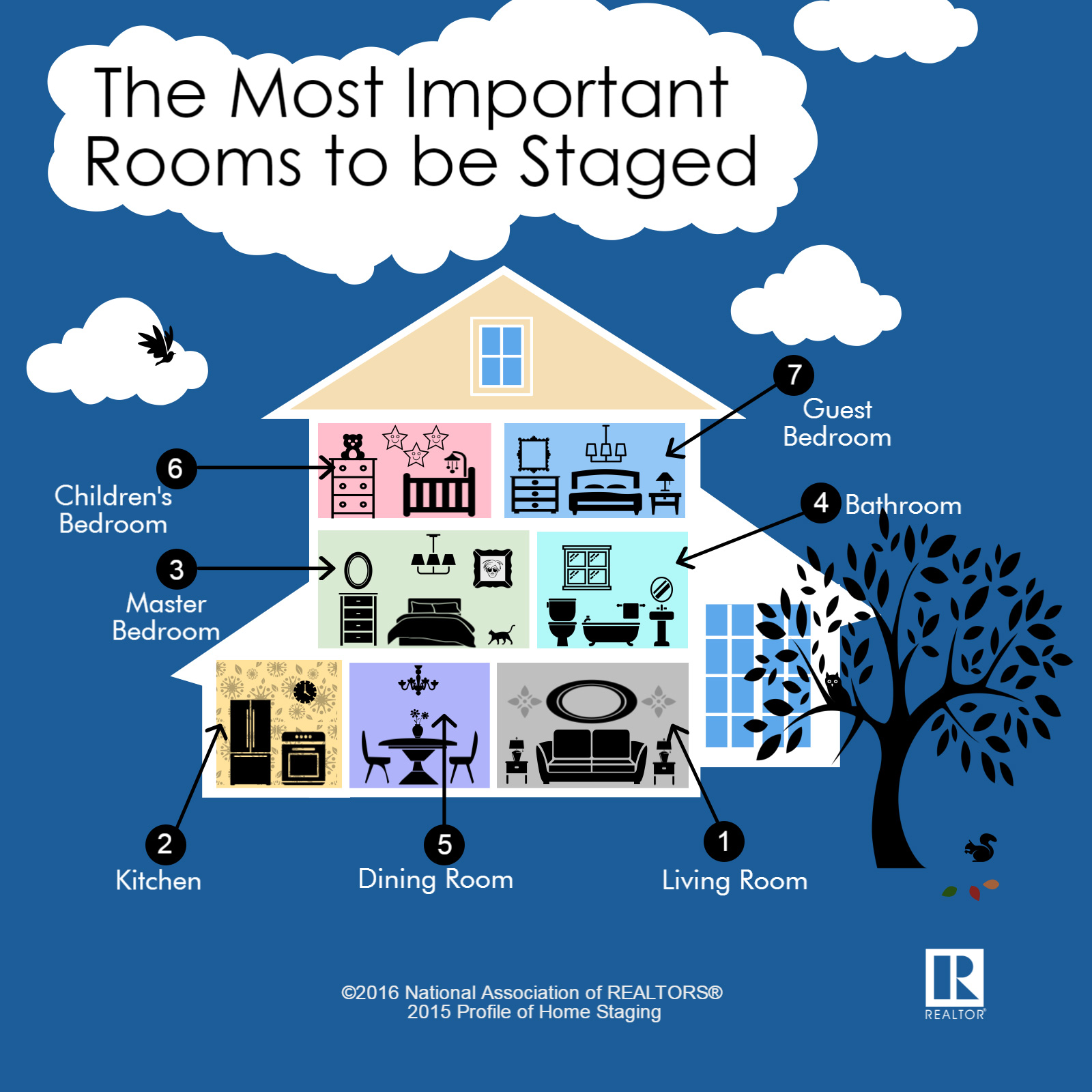 The Most Important Rooms to be Staged

7 Guest Bedroom

6 Children's Bedroom

4 Bathroom

3 Master Bedroom

2 Kitchen

5 Dining Room

1 Living Room

©2016 National Association of REALTORS®
2015 Profile of Home Staging

R
REALTOR®