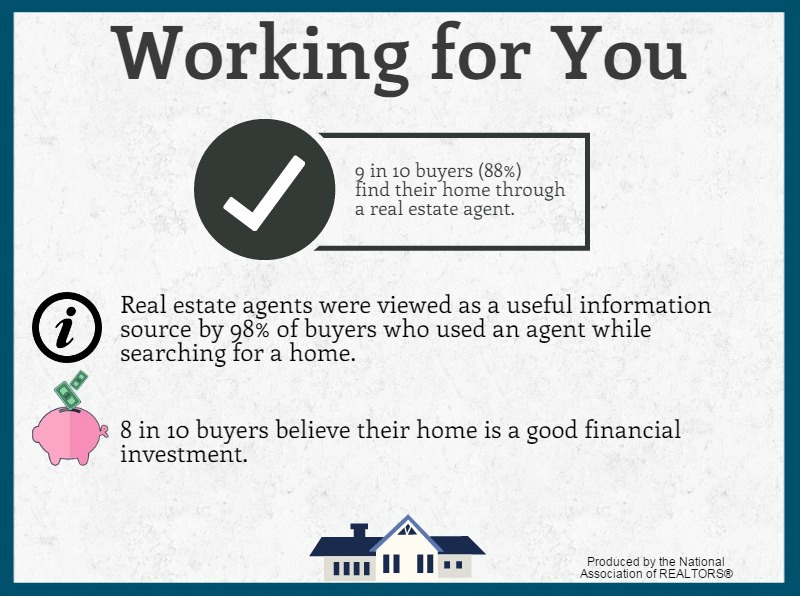 Working for You

9 in 10 buyers (88%) find their home through a real estate agent.

i

Real estate agents were viewed as a useful information source by 98% of buyers who used an agent while searching for a home.

8 in 10 buyers believe their home is a good financial investment.

Produced by the National Association of REALTORS®