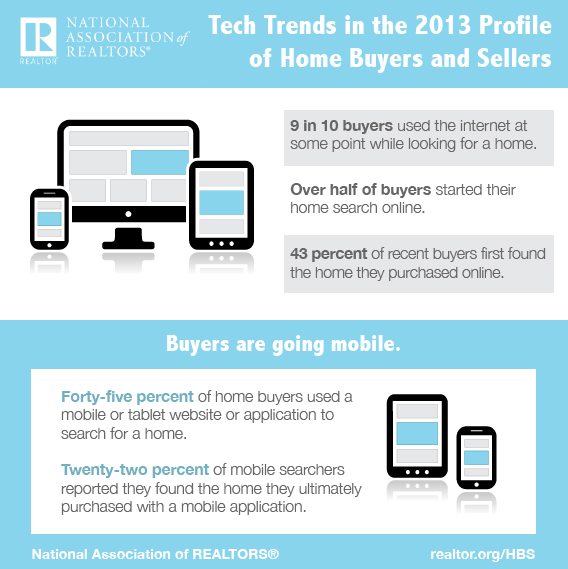 R
REALTOR®
NATIONAL ASSOCIATION of REALTORS®

Tech Trends in the 2013 Profile of Home Buyers and Sellers

9 in 10 buyers used the internet at some point while looking for a home.

Over half of buyers started their home search online.

43 percent of recent buyers first found the home they purchased online.

Buyers are going mobile.

Forty-five percent of home buyers used a mobile or tablet website or application to search for a home.

Twenty-two percent of mobile searchers reported they found the home they ultimately purchased with a mobile application.

National Association of REALTORS®

realtor.org/HBS