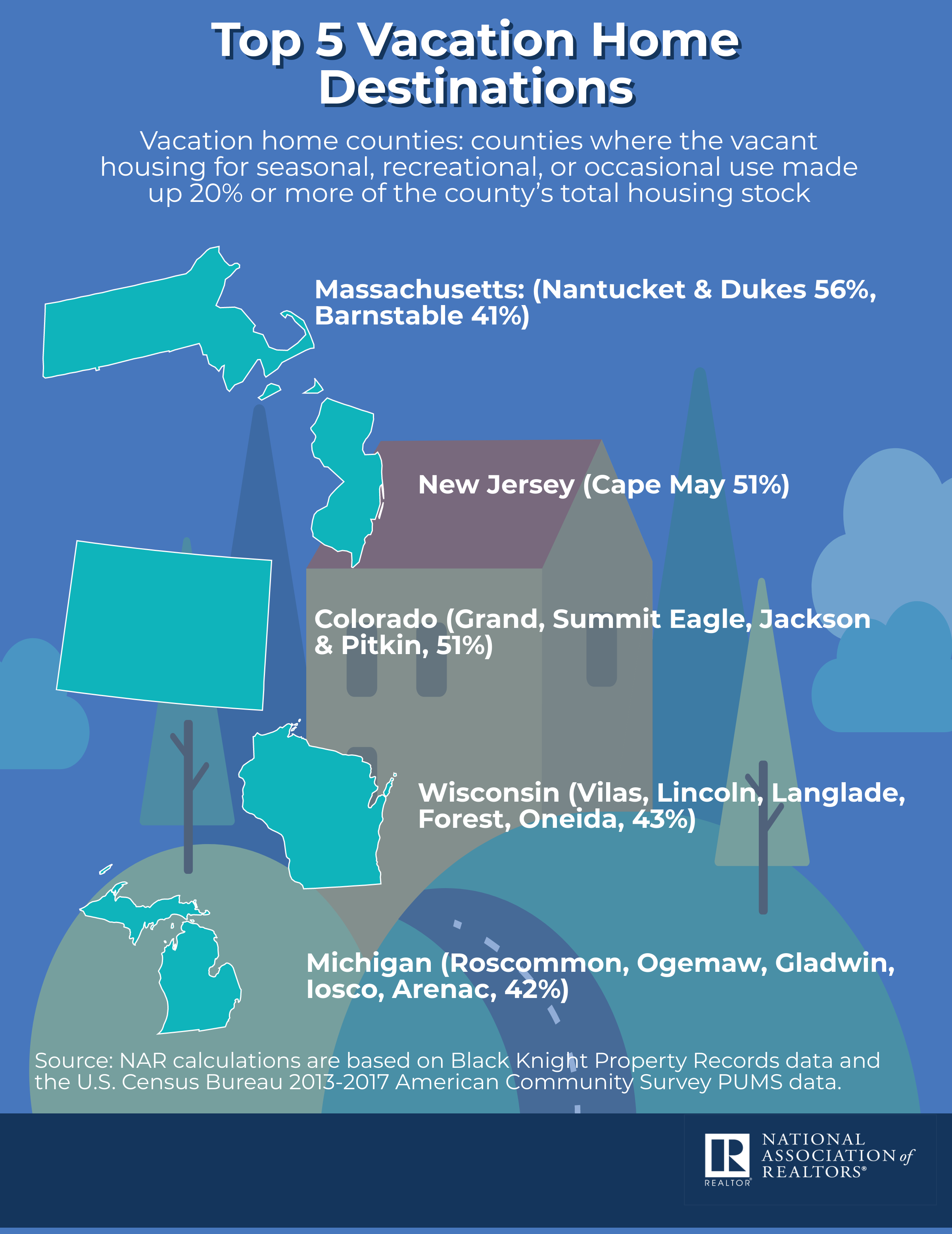 Top 5 Vacation Home Destinations

Vacation home counties: counties where the vacant housing for seasonal, recreational, or occasional use made up 20% or more of the county's total housing stock

Massachusetts: (Nantucket & Dukes 56%, Barnstable 41%)

New Jersey (Cape May 51%)

Colorado (Grand, Summit Eagle, Jackson & Pitkin, 51%)

Wisconsin (Vilas, Lincoln, Langlade, Forest, Oneida, 43%)

Michigan (Roscommon, Ogemaw, Gladwin, Iosco, Arenac, 42%)

Source: NAR calculations are based on Black Knight Property Records data and the U.S. Census Bureau 2013-2017 American Community Survey PUMS data.

R REALTOR® NATIONAL ASSOCIATION of REALTORS®