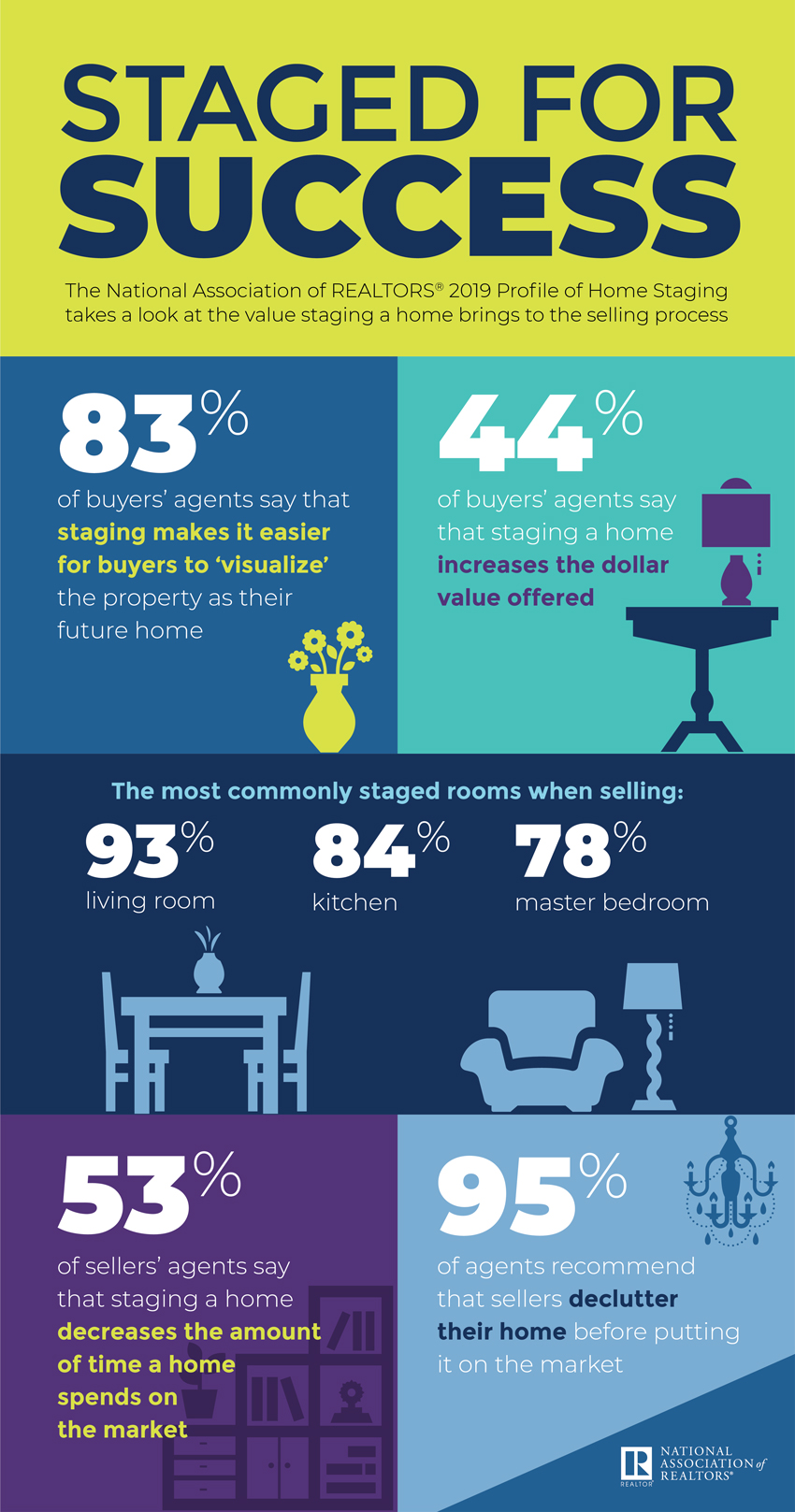 STAGED FOR SUCCESS

The National Association of REALTORS® 2019 Profile of Home Staging takes a look at the value staging a home brings to the selling process

83%

of buyers' agents say that staging makes it easier for buyers to 'visualize' the property as their future home

44%

of buyers' agents say that staging a home increases the dollar value offered

The most commonly staged rooms when selling:

93%
living room

84%
kitchen

78%
master bedroom

53%

of sellers' agents say that staging a home decreases the amount of time a home spends on the market

95%

of agents recommend that sellers declutter their home before putting it on the market

R REALTOR NATIONAL ASSOCIATION of REALTORS®