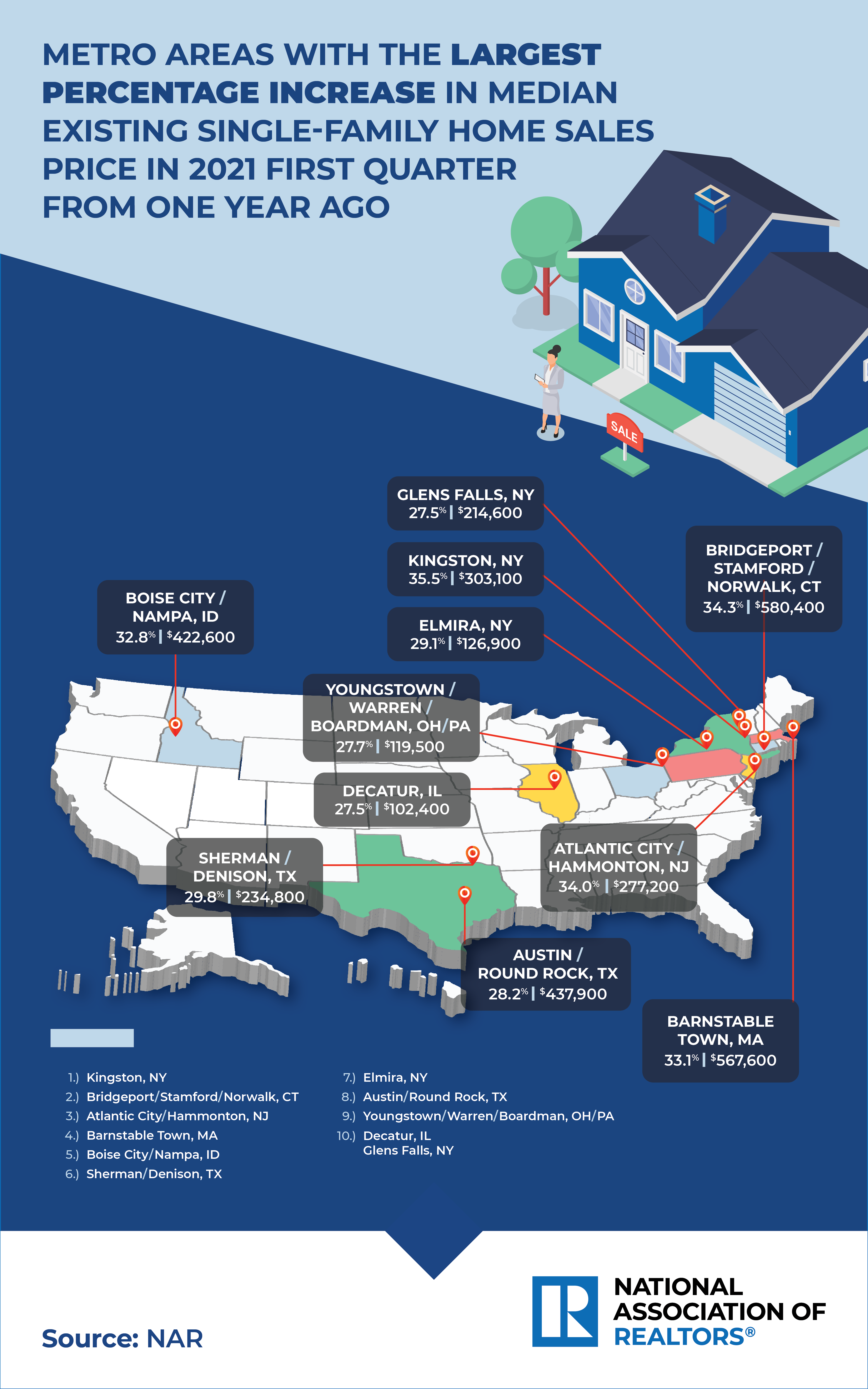 METRO AREAS WITH THE LARGEST PERCENTAGE INCREASE IN MEDIAN EXISTING SINGLE-FAMILY HOME SALES PRICE IN 2021 FIRST QUARTER FROM ONE YEAR AGO

SALE

GLENS FALLS, NY
27.5% | $214,600

KINGSTON, NY
35.5% | $303,100

ELMIRA, NY
29.1% | $126,900

BRIDGEPORT / STAMFORD / NORWALK, CT
34.3% | $580,400

BOISE CITY / NAMPA, ID
32.8% | $422,600

YOUNGSTOWN / WARREN / BOARDMAN, OH/PA
27.7% | $119,500

DECATUR, IL
27.5% | $102,400

SHERMAN / DENISON, TX
29.8% | $234,800

ATLANTIC CITY / HAMMONTON, NJ
34.0% | $277,200

AUSTIN / ROUND ROCK, TX
28.2% | $437,900

BARNSTABLE TOWN, MA
33.1% | $567,600

1.) Kingston, NY
2.) Bridgeport/Stamford/Norwalk, CT
3.) Atlantic City/Hammonton, NJ
4.) Barnstable Town, MA
5.) Boise City/Nampa, ID
6.) Sherman/Denison, TX
7.) Elmira, NY
8.) Austin/Round Rock, TX
9.) Youngstown/Warren/Boardman, OH/PA
10.) Decatur, IL
Glens Falls, NY

Source: NAR

NATIONAL ASSOCIATION OF REALTORS®