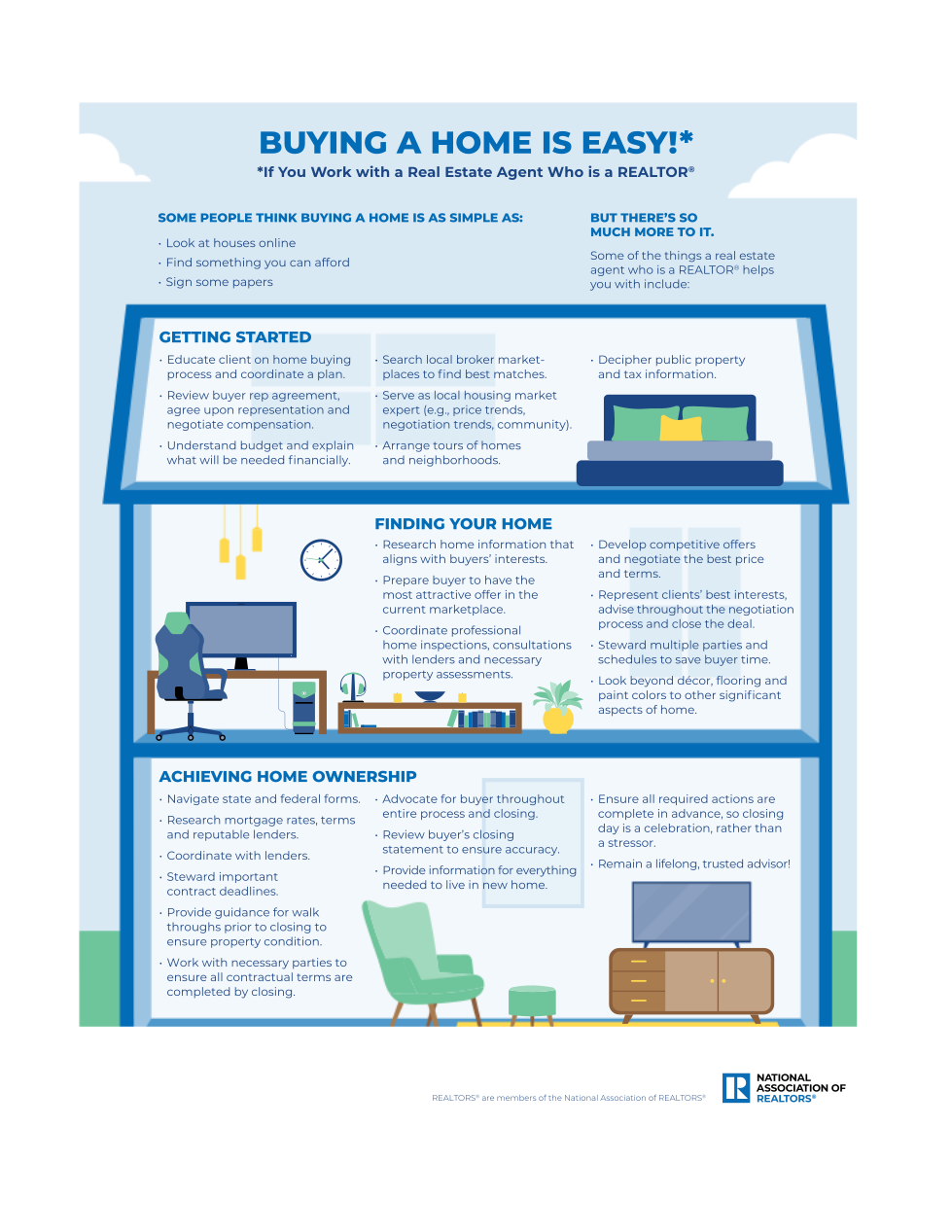 BUYING A HOME IS EASY!*

*If You Work with a Real Estate Agent Who is a REALTOR®

SOME PEOPLE THINK BUYING A HOME IS AS SIMPLE AS:

· Look at houses online
· Find something you can afford
· Sign some papers

BUT THERE'S SO MUCH MORE TO IT.

Some of the things a real estate agent who is a REALTOR® helps you with include:

GETTING STARTED

· Educate client on home buying process and coordinate a plan.
· Review buyer rep agreement, agree upon representation and negotiate compensation.
· Understand budget and explain what will be needed financially.

· Search local broker marketplaces to find best matches.
· Serve as local housing market expert (e.g., price trends, negotiation trends, community).
· Arrange tours of homes and neighborhoods.

· Decipher public property and tax information.

FINDING YOUR HOME

· Research home information that aligns with buyers' interests.
· Prepare buyer to have the most attractive offer in the current marketplace.
· Coordinate professional home inspections, consultations with lenders and necessary property assessments.

· Develop competitive offers and negotiate the best price and terms.
· Represent clients' best interests, advise throughout the negotiation process and close the deal.
· Steward multiple parties and schedules to save buyer time.
· Look beyond décor, flooring and paint colors to other significant aspects of home.

ACHIEVING HOME OWNERSHIP

· Navigate state and federal forms.
· Research mortgage rates, terms and reputable lenders.
· Coordinate with lenders.
· Steward important contract deadlines.
· Provide guidance for walk throughs prior to closing to ensure property condition.
· Work with necessary parties to ensure all contractual terms are completed by closing.

· Advocate for buyer throughout entire process and closing.
· Review buyer's closing statement to ensure accuracy.
· Provide information for everything needed to live in new home.

· Ensure all required actions are complete in advance, so closing day is a celebration, rather than a stressor.
· Remain a lifelong, trusted advisor!

REALTORS® are members of the National Association of REALTORS®

NATIONAL ASSOCIATION OF REALTORS®