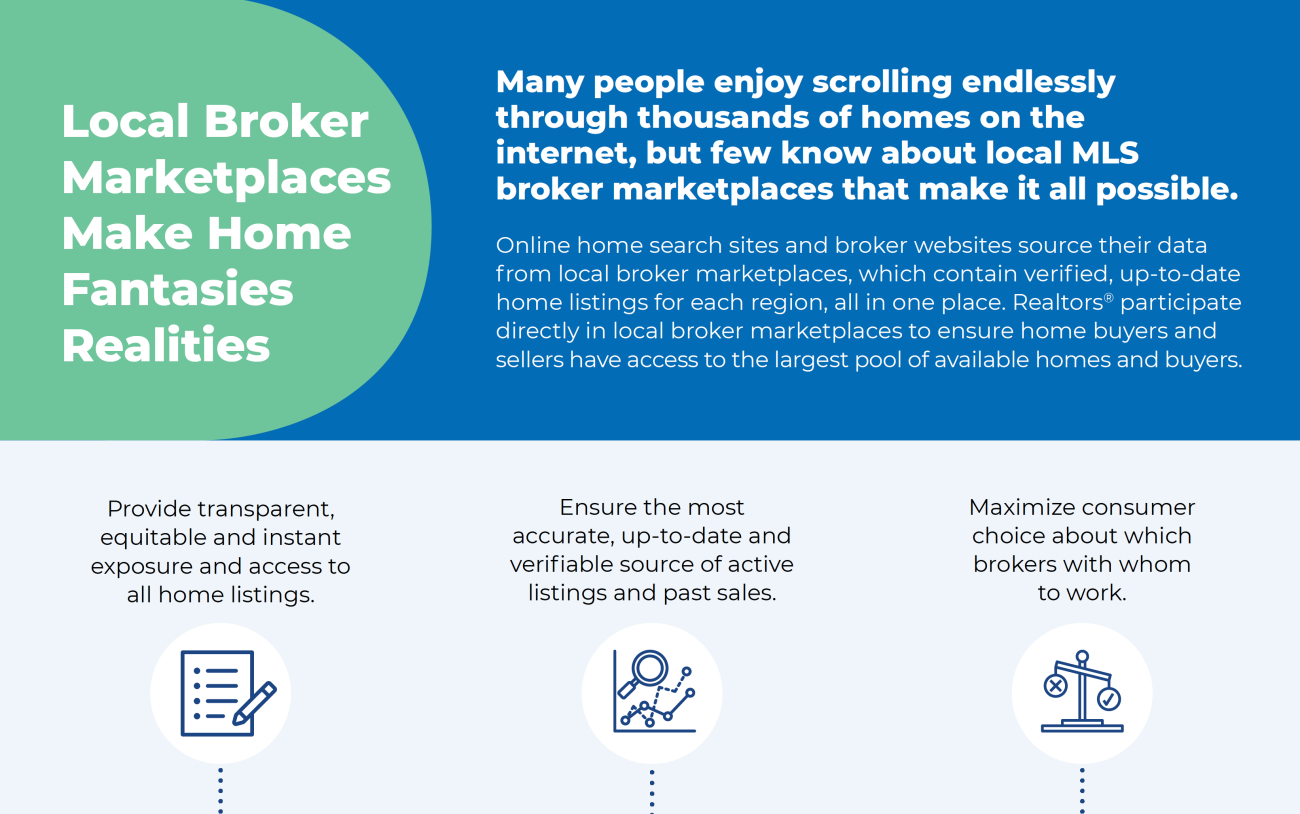 Local Broker Marketplaces Make Home Fantasies Realities

Many people enjoy scrolling endlessly through thousands of homes on the internet, but few know about local MLS broker marketplaces that make it all possible.

Online home search sites and broker websites source their data from local broker marketplaces, which contain verified, up-to-date home listings for each region, all in one place. Realtors® participate directly in local broker marketplaces to ensure home buyers and sellers have access to the largest pool of available homes and buyers.

Provide transparent, equitable and instant exposure and access to all home listings.

Ensure the most accurate, up-to-date and verifiable source of active listings and past sales.

Maximize consumer choice about which brokers with whom to work.