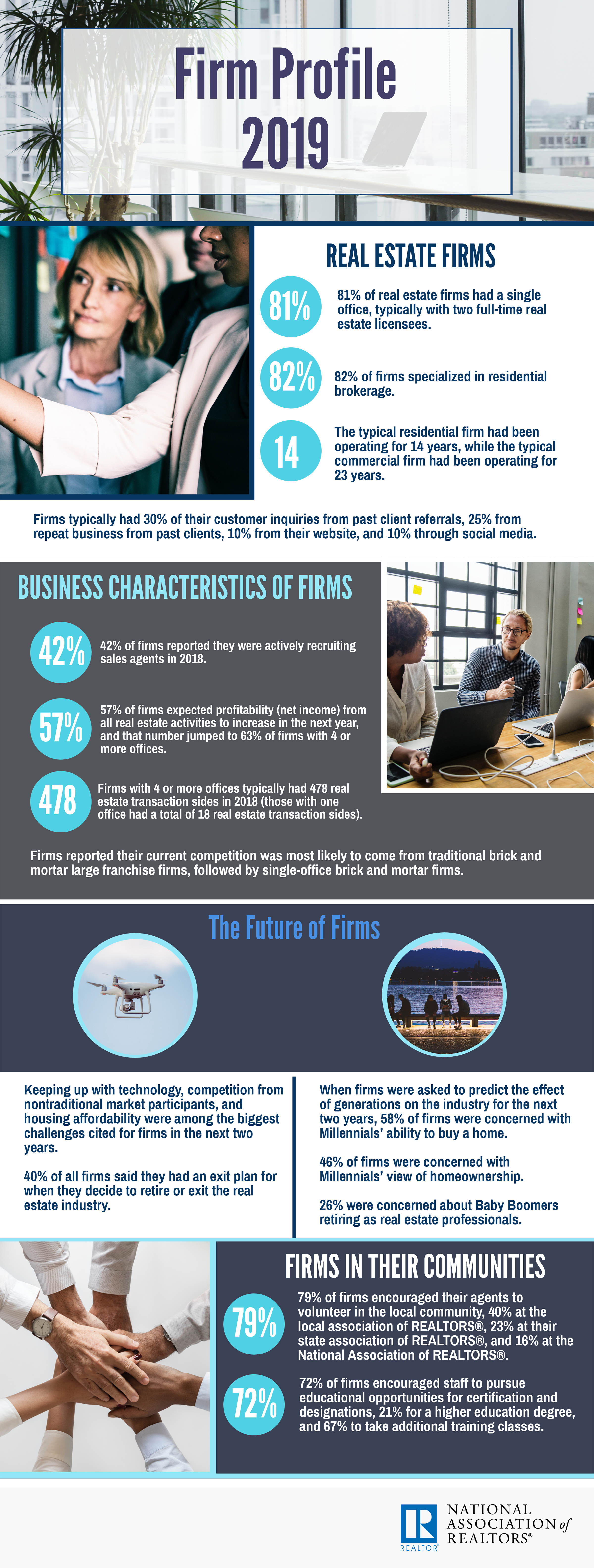 Firm Profile 2019

REAL ESTATE FIRMS

81%

81% of real estate firms had a single office, typically with two full-time real estate licensees.

82%

82% of firms specialized in residential brokerage.

14

The typical residential firm had been operating for 14 years, while the typical commercial firm had been operating for 23 years.

Firms typically had 30% of their customer inquiries from past client referrals, 25% from repeat business from past clients, 10% from their website, and 10% through social media.

BUSINESS CHARACTERISTICS OF FIRMS

42%

42% of firms reported they were actively recruiting sales agents in 2018.

57%

57% of firms expected profitability (net income) from all real estate activities to increase in the next year, and that number jumped to 63% of firms with 4 or more offices.

478

Firms with 4 or more offices typically had 478 real estate transaction sides in 2018 (those with one office had a total of 18 real estate transaction sides).

Firms reported their current competition was most likely to come from traditional brick and mortar large franchise firms, followed by single-office brick and mortar firms.

The Future of Firms

Keeping up with technology, competition from nontraditional market participants, and housing affordability were among the biggest challenges cited for firms in the next two years.

40% of all firms said they had an exit plan for when they decide to retire or exit the real estate industry.

When firms were asked to predict the effect of generations on the industry for the next two years, 58% of firms were concerned with Millennials' ability to buy a home.

46% of firms were concerned with Millennials' view of homeownership.

26% were concerned about Baby Boomers retiring as real estate professionals.

FIRMS IN THEIR COMMUNITIES

79%

79% of firms encouraged their agents to volunteer in the local community, 40% at the local association of REALTORS®, 23% at their state association of REALTORS®, and 16% at the National Association of REALTORS®.

72%

72% of firms encouraged staff to pursue educational opportunities for certification and designations, 21% for a higher education degree, and 67% to take additional training classes.

R
REALTOR®
NATIONAL ASSOCIATION of REALTORS®