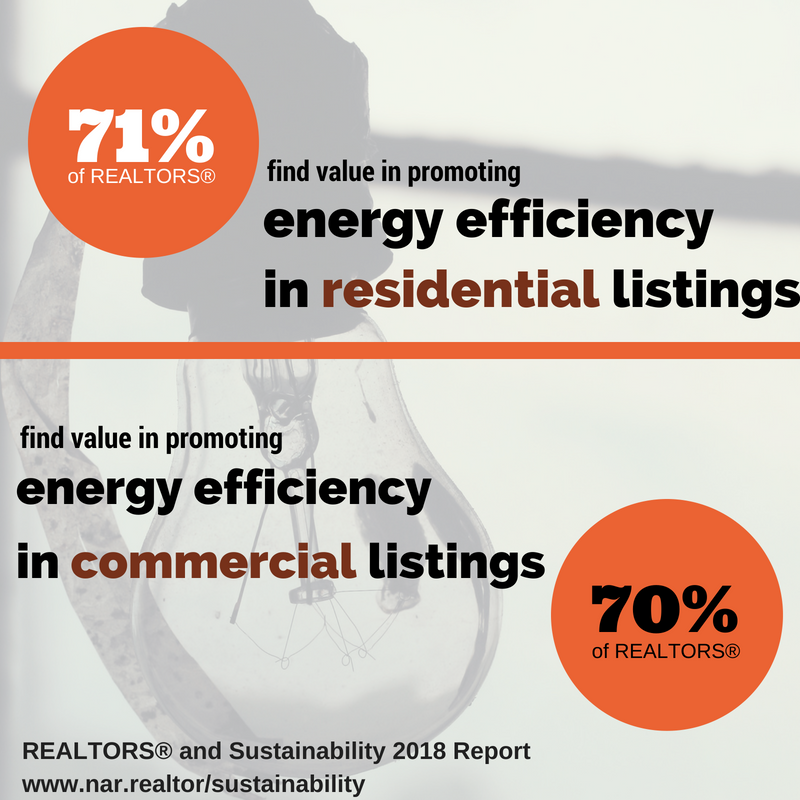 71%
of REALTORS®

find value in promoting
energy efficiency
in residential listings

find value in promoting
energy efficiency
in commercial listings

70%
of REALTORS®

REALTORS® and Sustainability 2018 Report
www.nar.realtor/sustainability