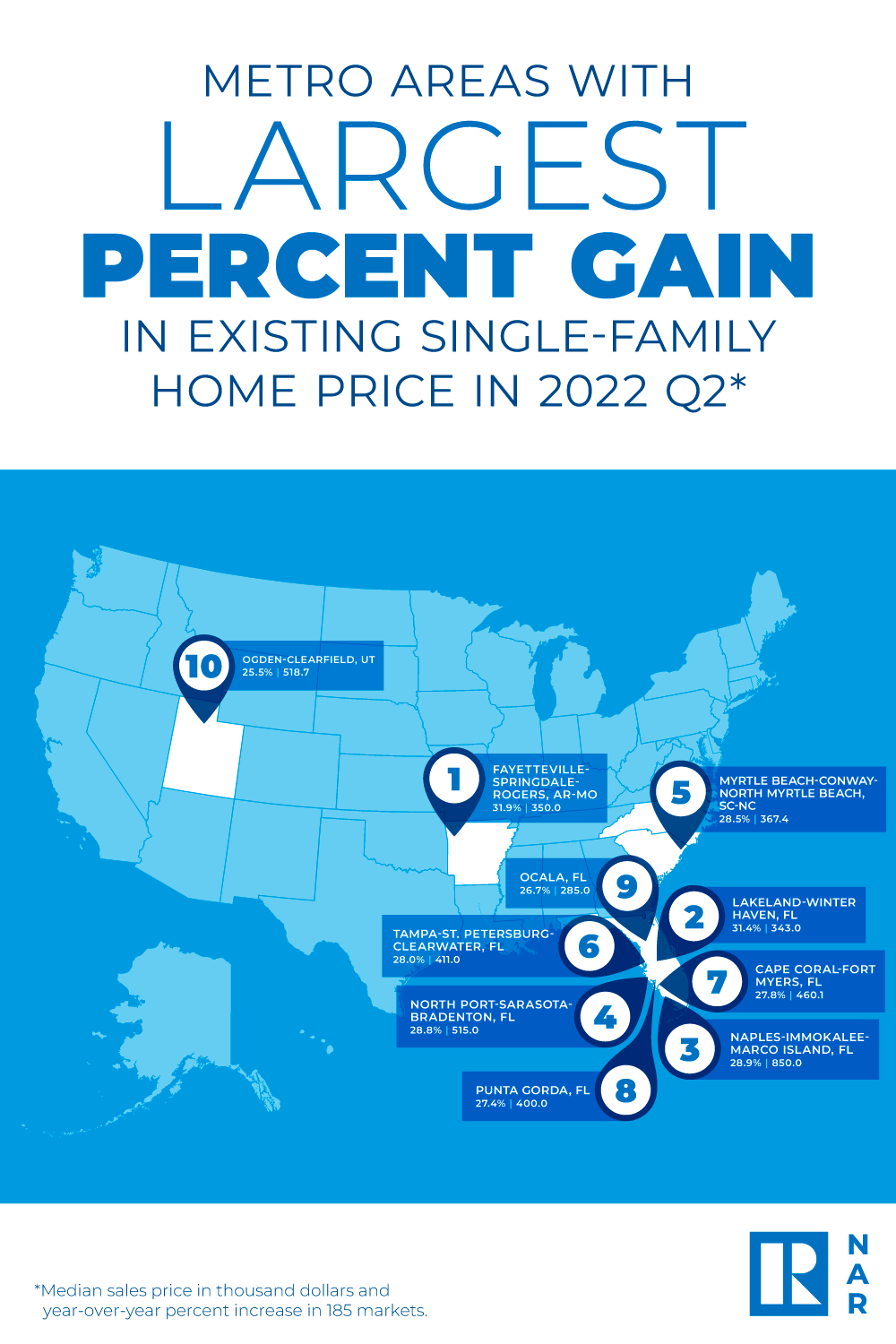 METRO AREAS WITH
LARGEST
PERCENT GAIN
IN EXISTING SINGLE-FAMILY HOME PRICE IN 2022 Q2*

10 OGDEN-CLEARFIELD, UT
25.5% | 518.7

1 FAYETTEVILLE-SPRINGDALE-ROGERS, AR-MO
31.9% | 350.0

5 MYRTLE BEACH-CONWAY-NORTH MYRTLE BEACH, SC-NC
28.5% | 367.4

9 OCALA, FL
26.7% | 285.0

2 LAKELAND-WINTER HAVEN, FL
31.4% | 343.0

6 TAMPA-ST. PETERSBURG-CLEARWATER, FL
28.0% | 411.0

7 CAPE CORAL-FORT MYERS, FL
27.8% | 460.1

4 NORTH PORT-SARASOTA-BRADENTON, FL
28.8% | 515.0

3 NAPLES-IMMOKALEE-MARCO ISLAND, FL
28.9% | 850.0

8 PUNTA GORDA, FL
27.4% | 400.0

*Median sales price in thousand dollars and year-over-year percent increase in 185 markets.

R
NAR