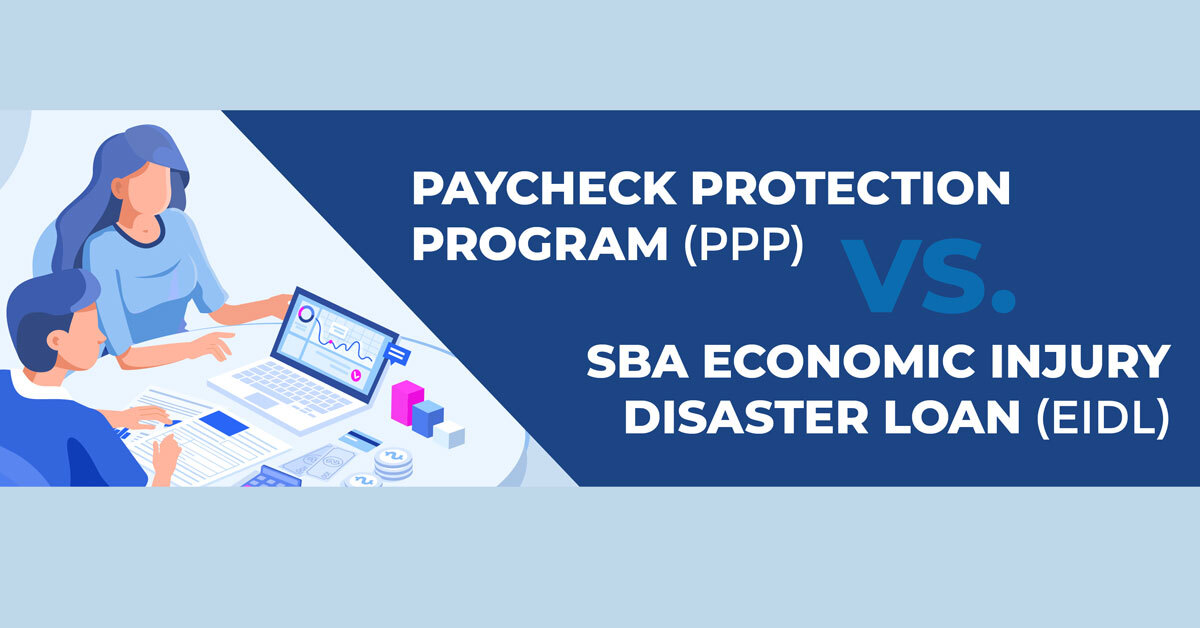 PAYCHECK PROTECTION PROGRAM (PPP)

VS.

SBA ECONOMIC INJURY DISASTER LOAN (EIDL)