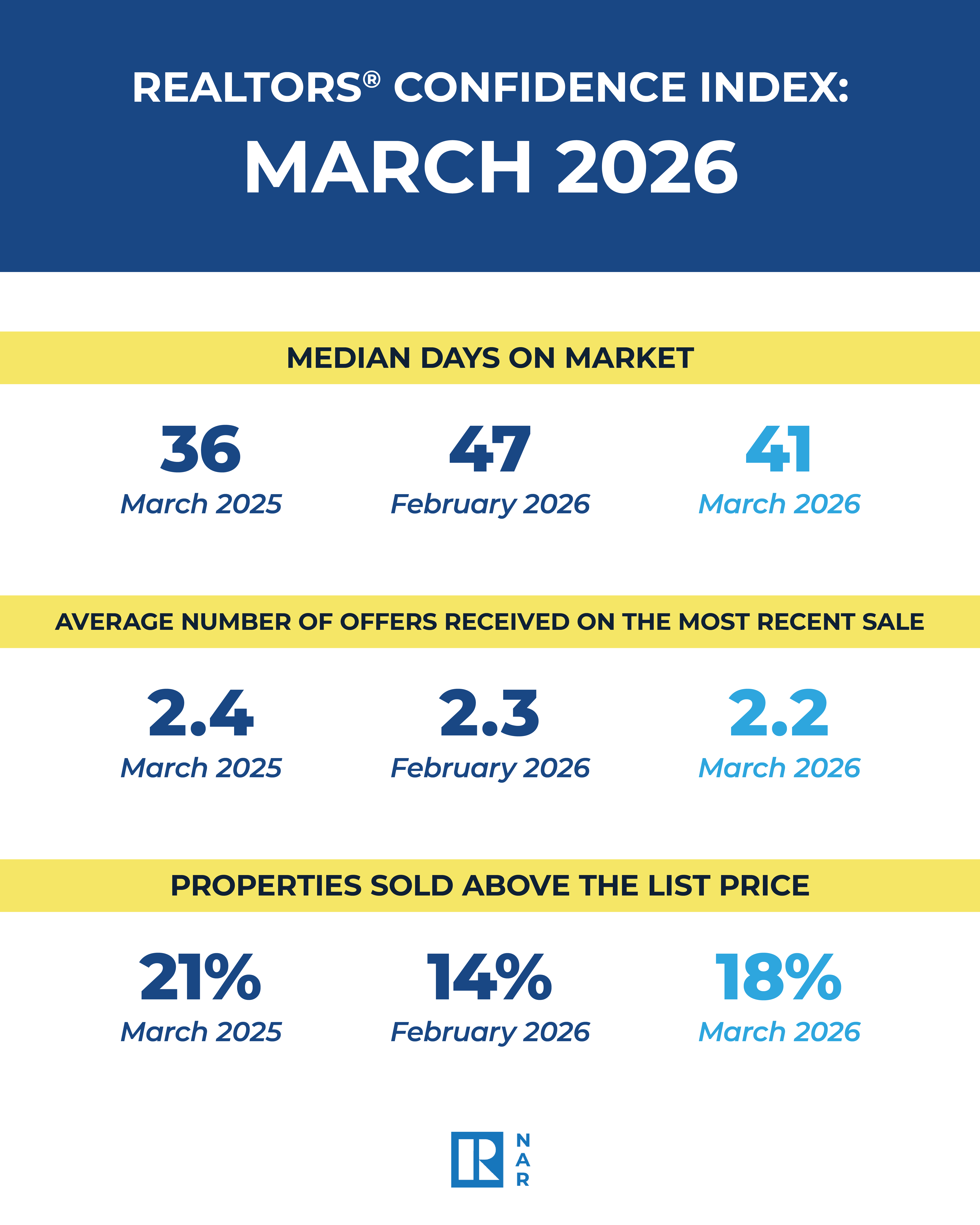 REALTORS® CONFIDENCE INDEX:
MARCH 2026

MEDIAN DAYS ON MARKET

36
March 2025

47
February 2026

41
March 2026

AVERAGE NUMBER OF OFFERS RECEIVED ON THE MOST RECENT SALE

2.4
March 2025

2.3
February 2026

2.2
March 2026

PROPERTIES SOLD ABOVE THE LIST PRICE

21%
March 2025

14%
February 2026

18%
March 2026

R
N
A
R