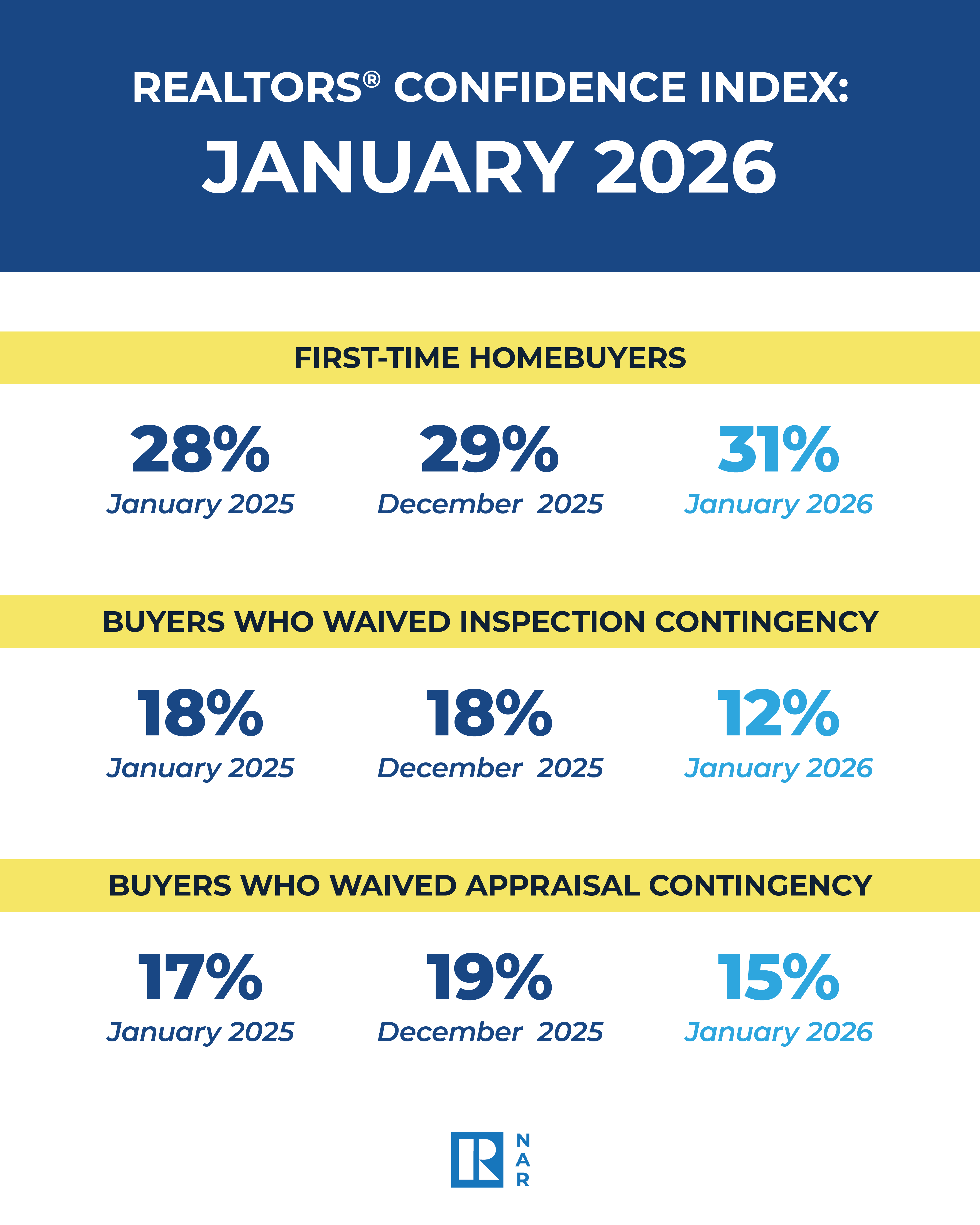 REALTORS® CONFIDENCE INDEX:

JANUARY 2026

FIRST-TIME HOMEBUYERS

28%
January 2025

29%
December 2025

31%
January 2026

BUYERS WHO WAIVED INSPECTION CONTINGENCY

18%
January 2025

18%
December 2025

12%
January 2026

BUYERS WHO WAIVED APPRAISAL CONTINGENCY

17%
January 2025

19%
December 2025

15%
January 2026

R
NAR