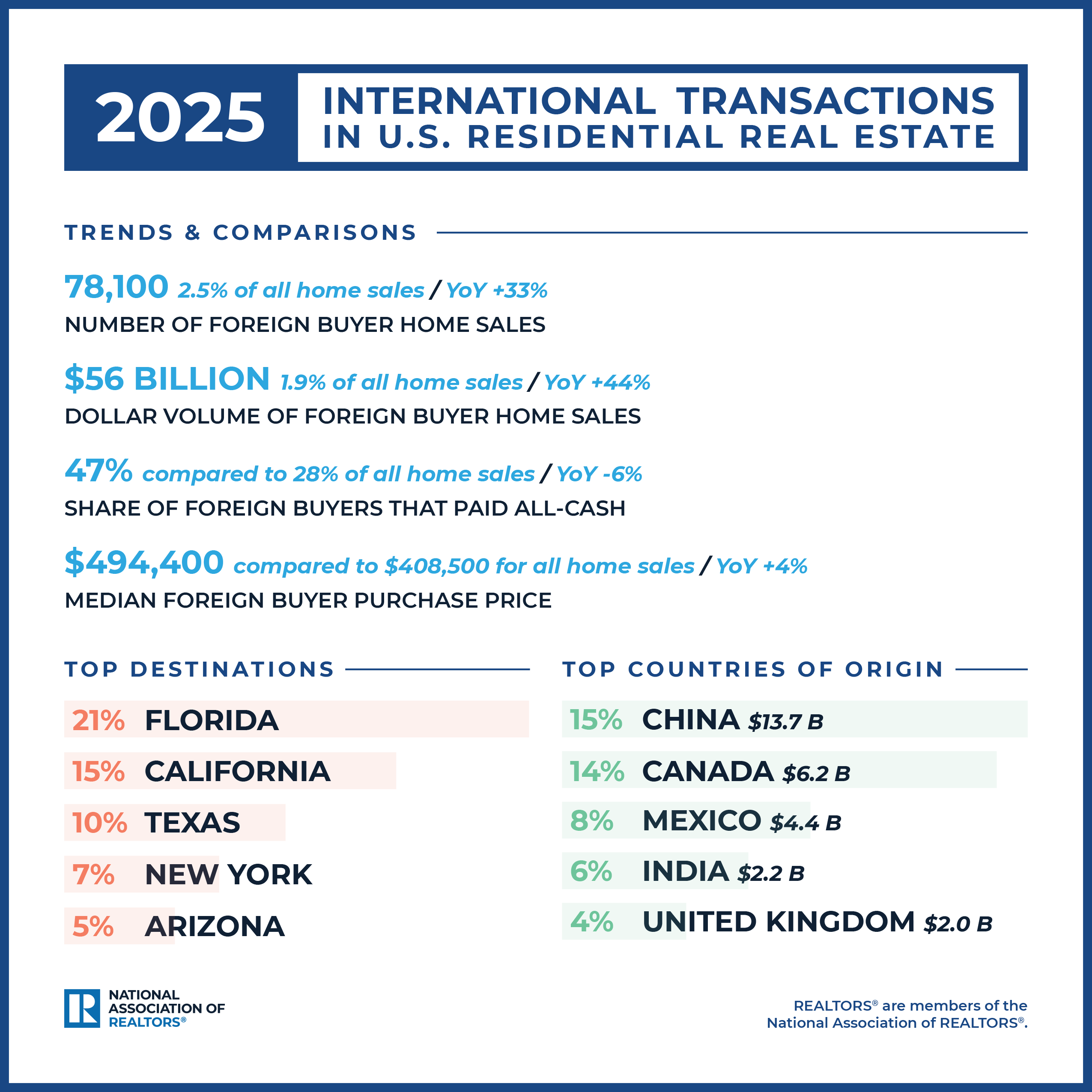 2025 INTERNATIONAL TRANSACTIONS IN U.S. RESIDENTIAL REAL ESTATE

TRENDS & COMPARISONS

78,100 2.5% of all home sales / YoY +33%
NUMBER OF FOREIGN BUYER HOME SALES

$56 BILLION 1.9% of all home sales / YoY +44%
DOLLAR VOLUME OF FOREIGN BUYER HOME SALES

47% compared to 28% of all home sales / YoY -6%
SHARE OF FOREIGN BUYERS THAT PAID ALL-CASH

$494,400 compared to $408,500 for all home sales / YoY +4%
MEDIAN FOREIGN BUYER PURCHASE PRICE

TOP DESTINATIONS

21% FLORIDA
15% CALIFORNIA
10% TEXAS
7% NEW YORK
5% ARIZONA

TOP COUNTRIES OF ORIGIN

15% CHINA $13.7 B
14% CANADA $6.2 B
8% MEXICO $4.4 B
6% INDIA $2.2 B
4% UNITED KINGDOM $2.0 B

NATIONAL ASSOCIATION OF REALTORS®

REALTORS® are members of the National Association of REALTORS®.