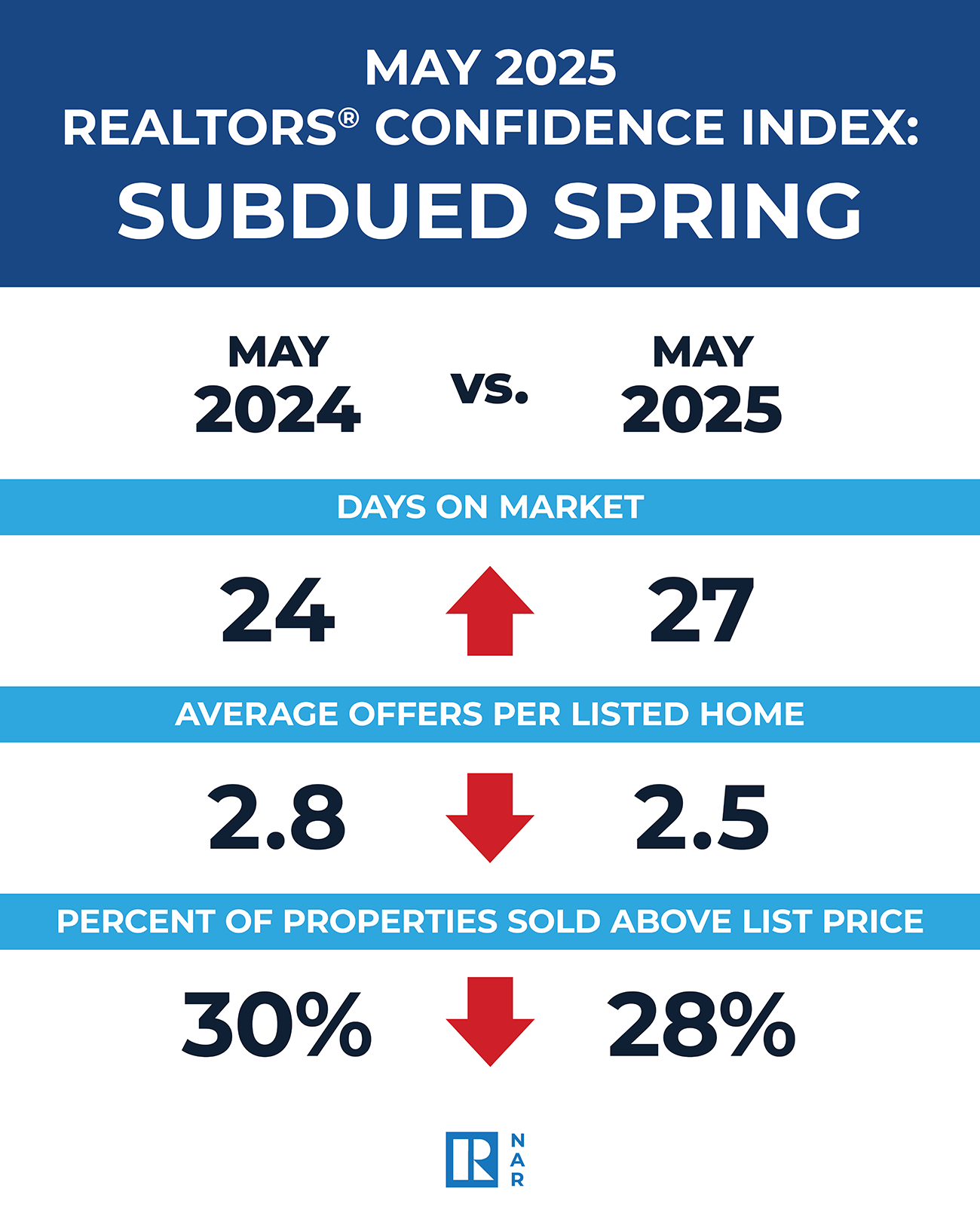 MAY 2025
REALTORS® CONFIDENCE INDEX:
SUBDUED SPRING

MAY 2024 vs. MAY 2025

DAYS ON MARKET

24 27

AVERAGE OFFERS PER LISTED HOME

2.8 2.5

PERCENT OF PROPERTIES SOLD ABOVE LIST PRICE

30% 28%

R
NAR