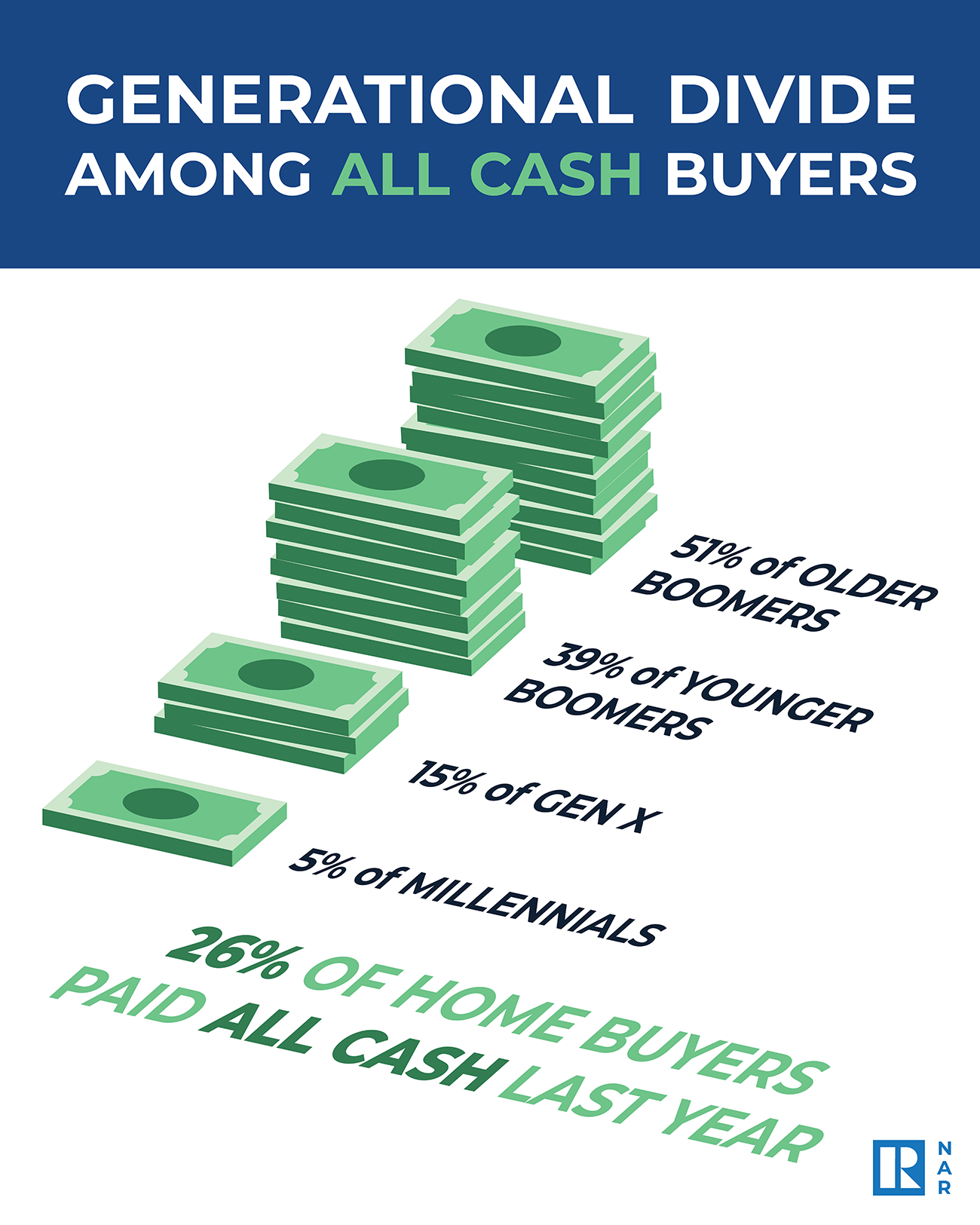 GENERATIONAL DIVIDE AMONG ALL CASH BUYERS

51% of OLDER BOOMERS

39% of YOUNGER BOOMERS

15% of GEN X

5% of MILLENNIALS

26% OF HOME BUYERS PAID ALL CASH LAST YEAR

R

NAR