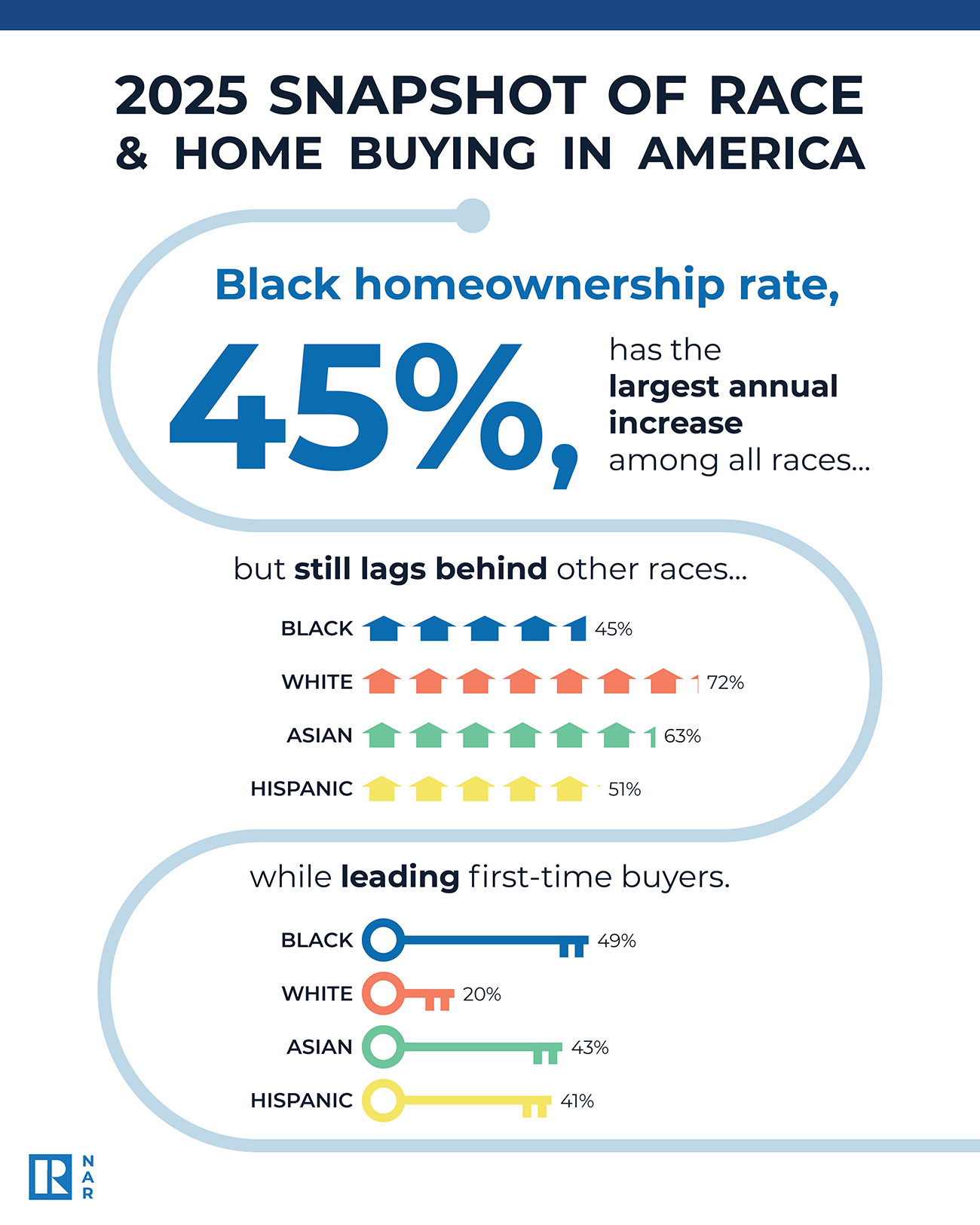 2025 SNAPSHOT OF RACE & HOME BUYING IN AMERICA

Black homeownership rate,

45%, has the largest annual increase among all races...

but still lags behind other races...

BLACK 45%

WHITE 72%

ASIAN 63%

HISPANIC 51%

while leading first-time buyers.

BLACK 49%

WHITE 20%

ASIAN 43%

HISPANIC 41%

R NAR