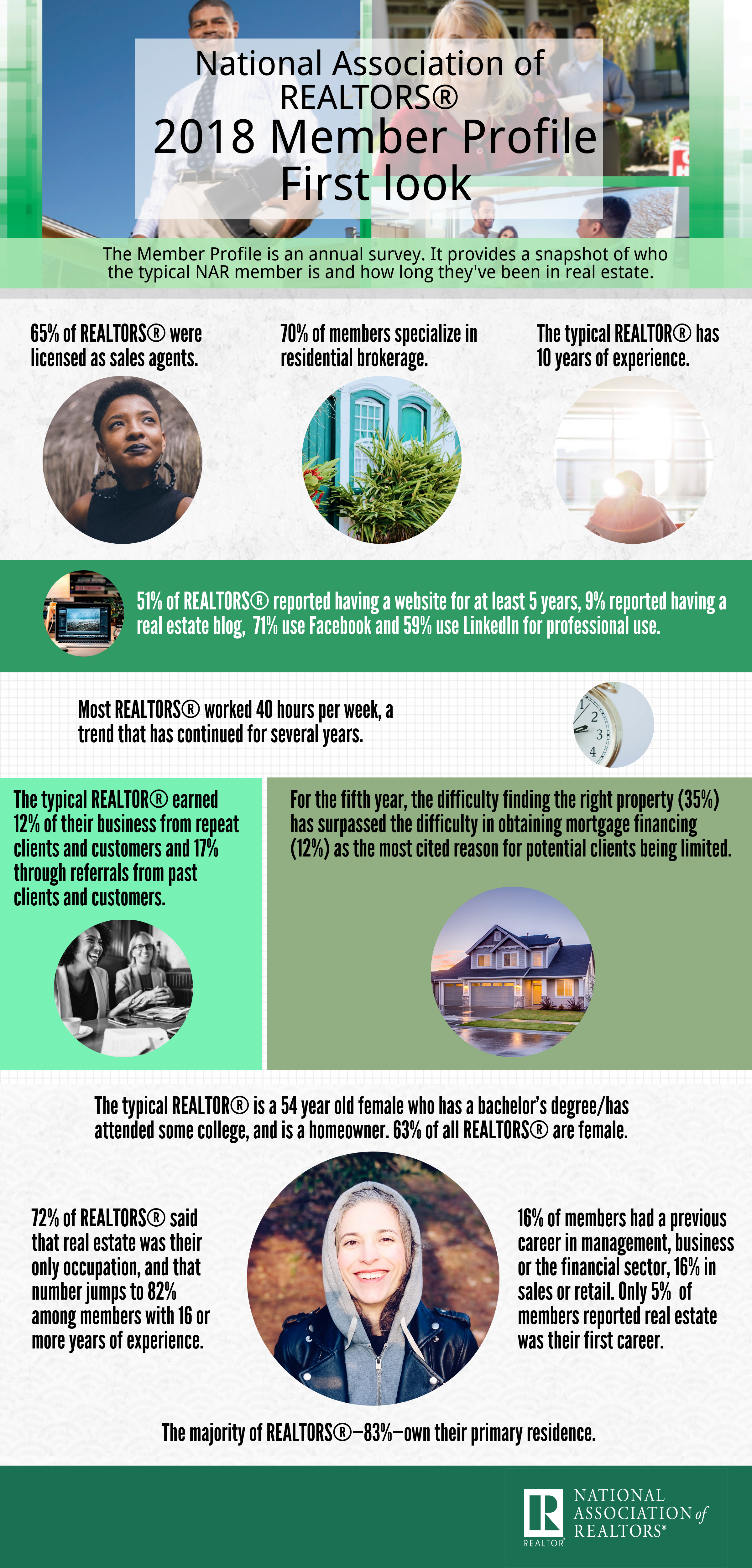 National Association of REALTORS®
2018 Member Profile
First look

The Member Profile is an annual survey. It provides a snapshot of who the typical NAR member is and how long they've been in real estate.

65% of REALTORS® were licensed as sales agents.

70% of members specialize in residential brokerage.

The typical REALTOR® has 10 years of experience.

51% of REALTORS® reported having a website for at least 5 years, 9% reported having a real estate blog, 71% use Facebook and 59% use LinkedIn for professional use.

Most REALTORS® worked 40 hours per week, a trend that has continued for several years.

1 2 3 4

The typical REALTOR® earned 12% of their business from repeat clients and customers and 17% through referrals from past clients and customers.

For the fifth year, the difficulty finding the right property (35%) has surpassed the difficulty in obtaining mortgage financing (12%) as the most cited reason for potential clients being limited.

The typical REALTOR® is a 54 year old female who has a bachelor's degree/has attended some college, and is a homeowner. 63% of all REALTORS® are female.

72% of REALTORS® said that real estate was their only occupation, and that number jumps to 82% among members with 16 or more years of experience.

16% of members had a previous career in management, business or the financial sector, 16% in sales or retail. Only 5% of members reported real estate was their first career.

The majority of REALTORS®—83%—own their primary residence.

R REALTOR® NATIONAL ASSOCIATION of REALTORS®