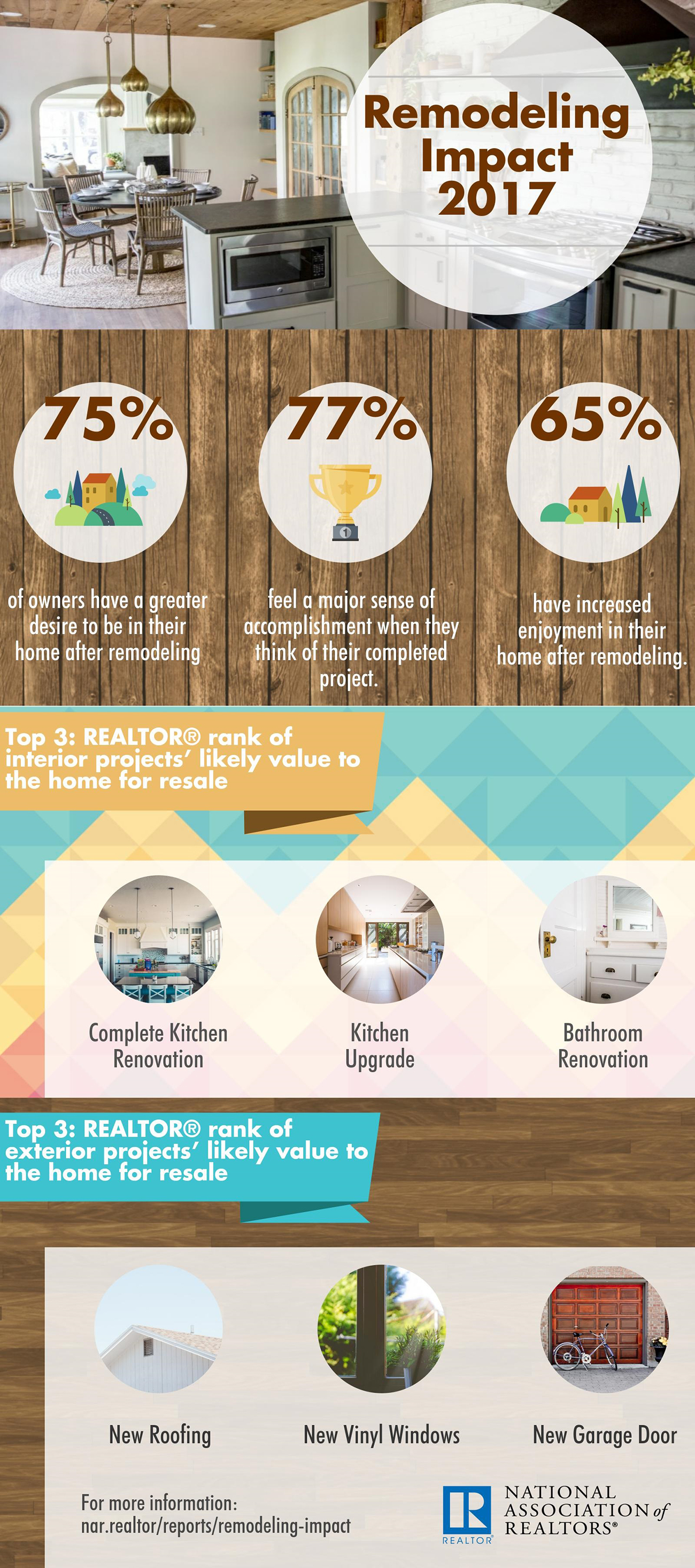 Remodeling Impact 2017

75%

of owners have a greater desire to be in their home after remodeling

77%

1

feel a major sense of accomplishment when they think of their completed project.

65%

have increased enjoyment in their home after remodeling.

Top 3: REALTOR® rank of interior projects' likely value to the home for resale

Complete Kitchen Renovation

Kitchen Upgrade

Bathroom Renovation

Top 3: REALTOR® rank of exterior projects' likely value to the home for resale

New Roofing

New Vinyl Windows

New Garage Door

For more information:
nar.realtor/reports/remodeling-impact

R
REALTOR®

NATIONAL ASSOCIATION of REALTORS®